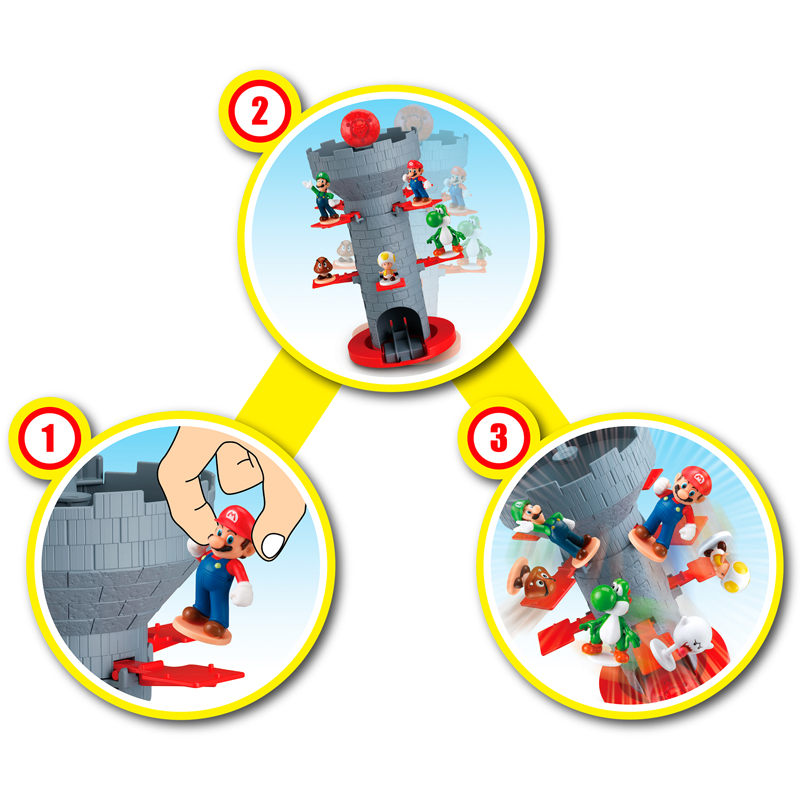 2

1

3