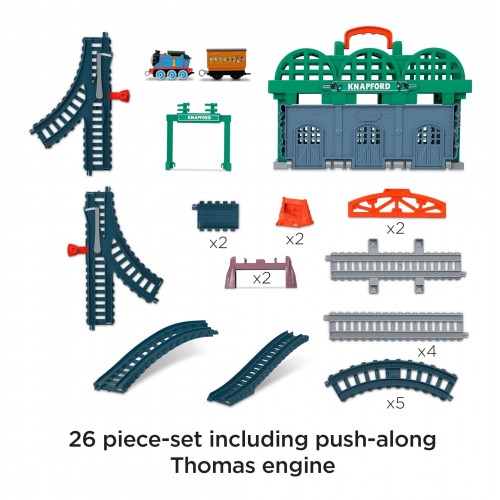 KNAPFORD

KNAPFORD

x2

x2

x2

x2

x4

x5

26 piece-set including push-along Thomas engine