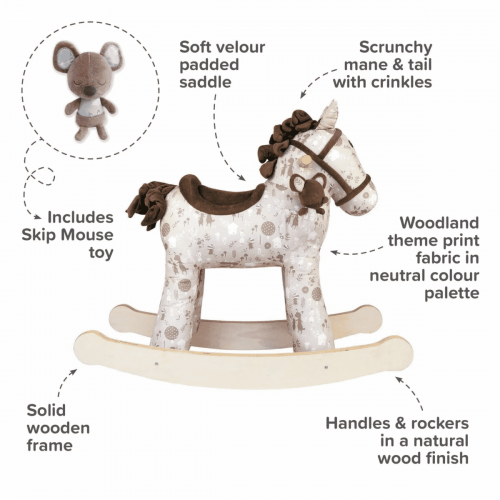 Soft velour padded saddle

Scrunchy mane & tail with crinkles

Includes Skip Mouse toy

Woodland theme print fabric in neutral colour palette

Solid wooden frame

Handles & rockers in a natural wood finish