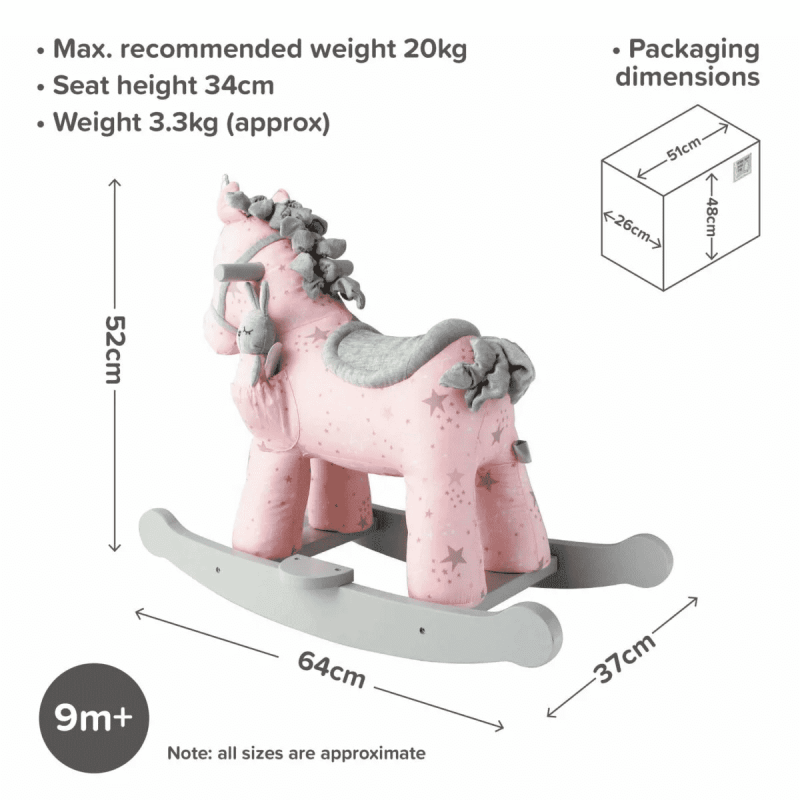 • Max. recommended weight 20kg
• Seat height 34cm
• Weight 3.3kg (approx)

• Packaging dimensions

51cm
26cm
48cm

52cm

64cm

37cm

9m+

Note: all sizes are approximate