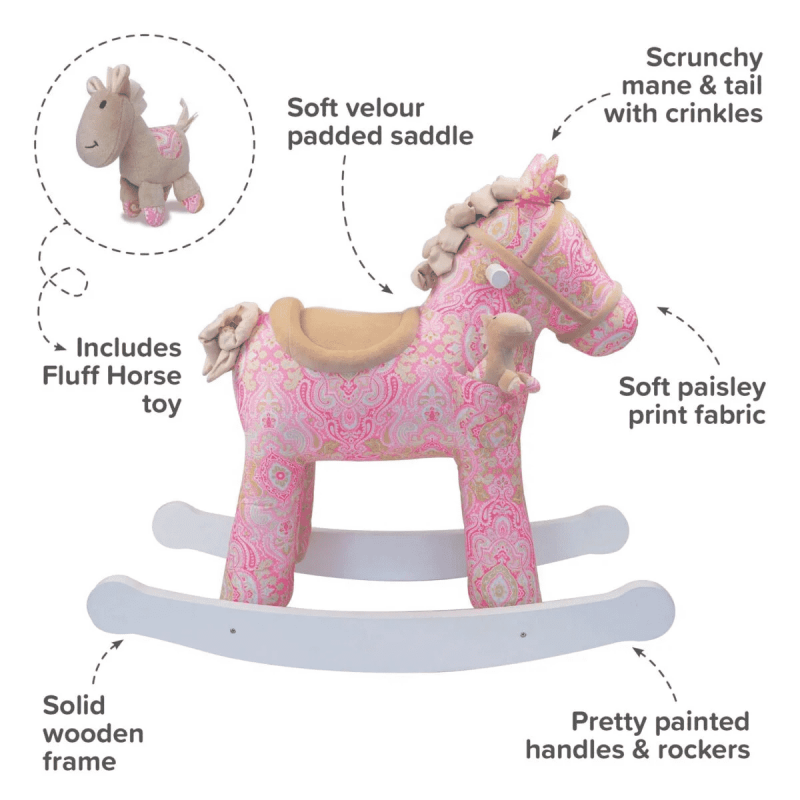 Scrunchy mane & tail with crinkles

Soft velour padded saddle

Includes Fluff Horse toy

Soft paisley print fabric

Solid wooden frame

Pretty painted handles & rockers