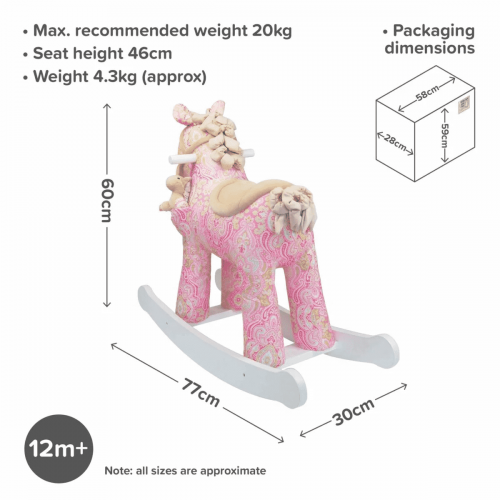 • Max. recommended weight 20kg
• Seat height 46cm
• Weight 4.3kg (approx)

• Packaging dimensions

58cm
28cm
59cm

60cm

77cm

30cm

12m+

Note: all sizes are approximate