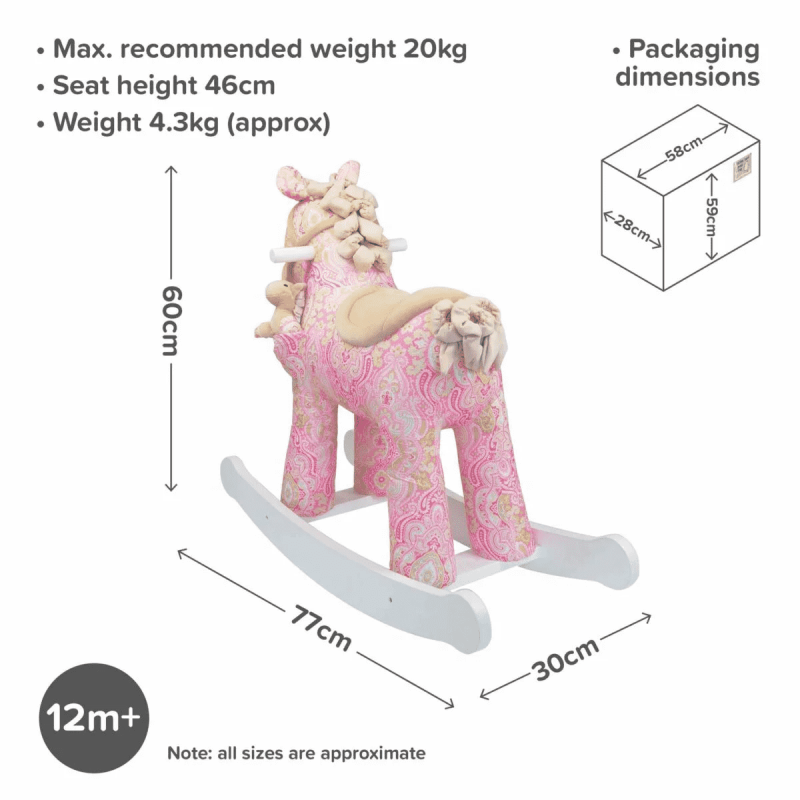 • Max. recommended weight 20kg
• Seat height 46cm
• Weight 4.3kg (approx)

• Packaging dimensions

58cm
28cm
59cm

60cm

77cm

30cm

12m+

Note: all sizes are approximate