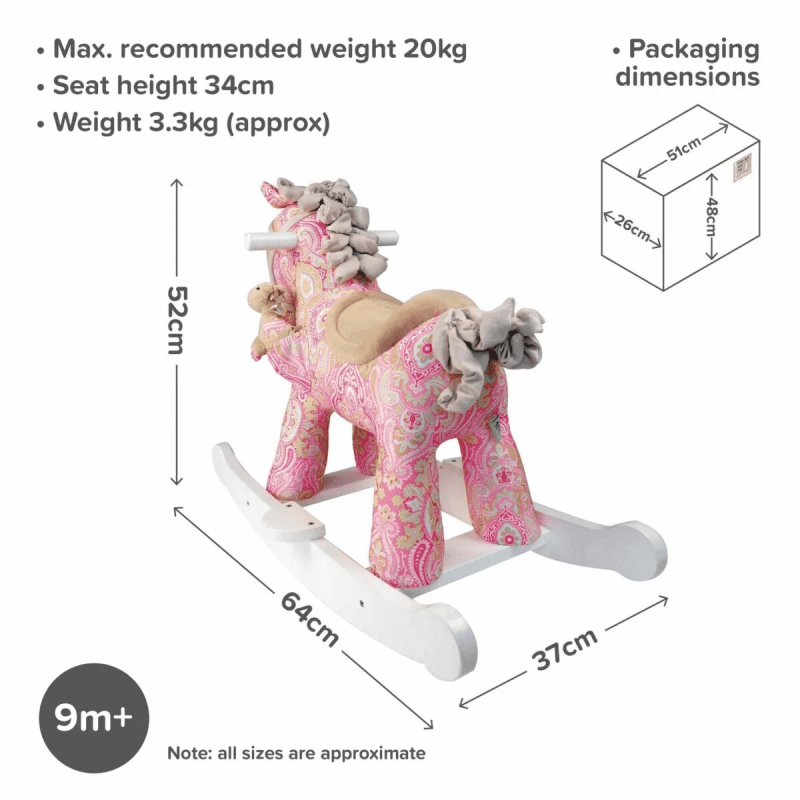 • Max. recommended weight 20kg
• Seat height 34cm
• Weight 3.3kg (approx)

• Packaging dimensions

51cm
26cm
48cm

52cm

64cm

37cm

9m+

Note: all sizes are approximate