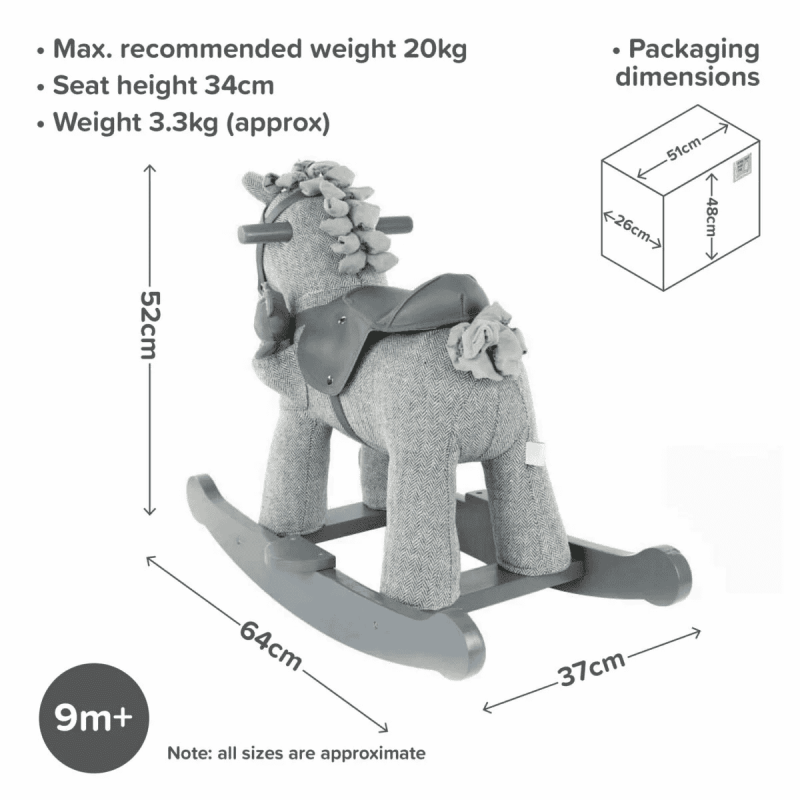 • Max. recommended weight 20kg
• Seat height 34cm
• Weight 3.3kg (approx)

• Packaging dimensions

51cm
26cm
48cm

52cm

64cm

37cm

9m+

Note: all sizes are approximate