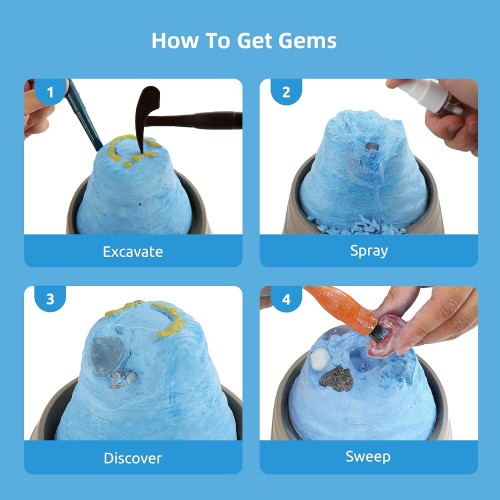 How To Get Gems

1

Excavate

2

Spray

3

Discover

4

Sweep